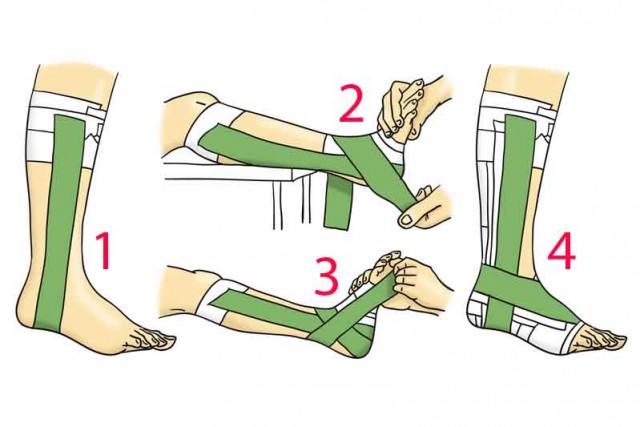 1
2
3
4